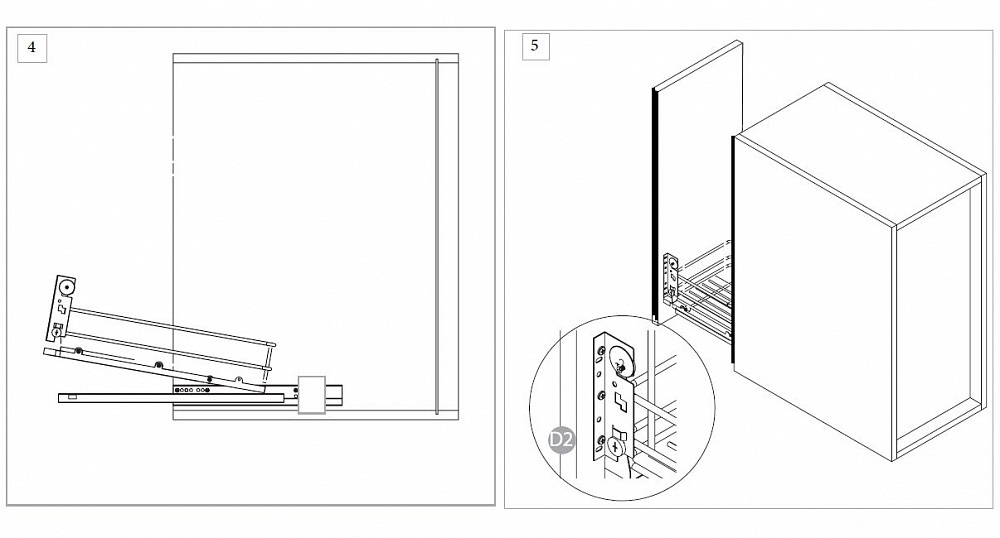 4

5

D2