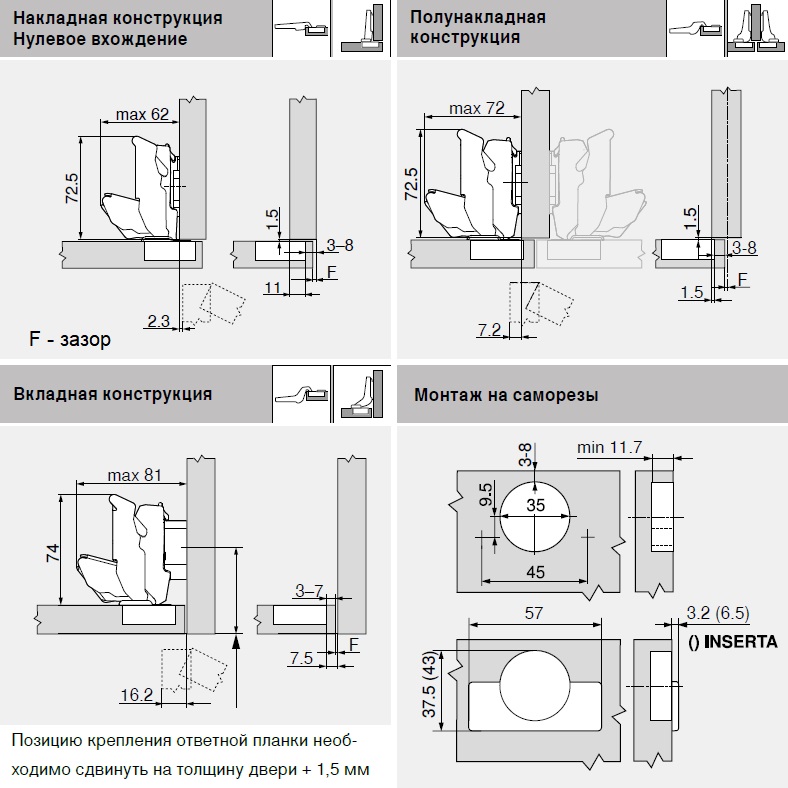 Накладная конструкция
Нулевое вхождение

max 62
72.5
1.5
3–8
F
11
2.3
F - зазор

Полунакладная конструкция

max 72
72.5
1.5
3-8
F
1.5
7.2

Вкладная конструкция

max 81
74
3–7
F
7.5
16.2

Позицию крепления ответной планки необходимо сдвинуть на толщину двери + 1,5 мм

Монтаж на саморезы

3-8
min 11.7
9.5
35
45
57
3.2 (6.5)
() INSERTA
37.5 (43)