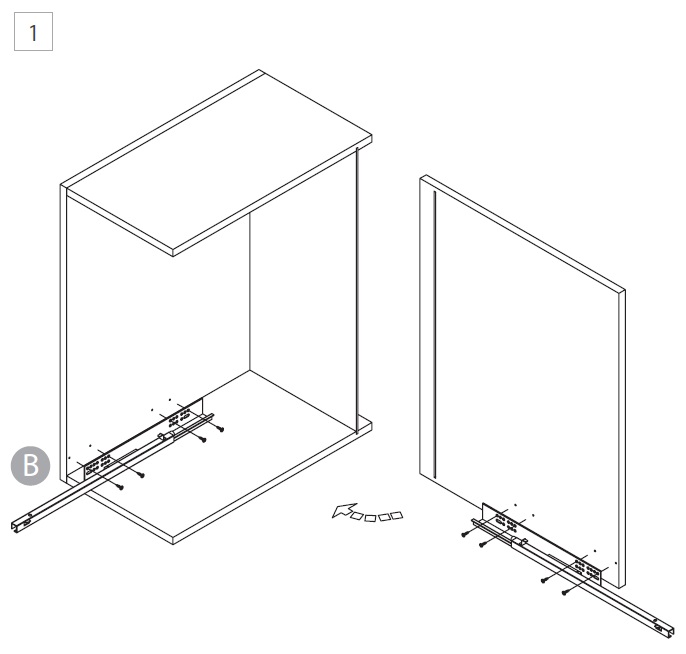 1

B