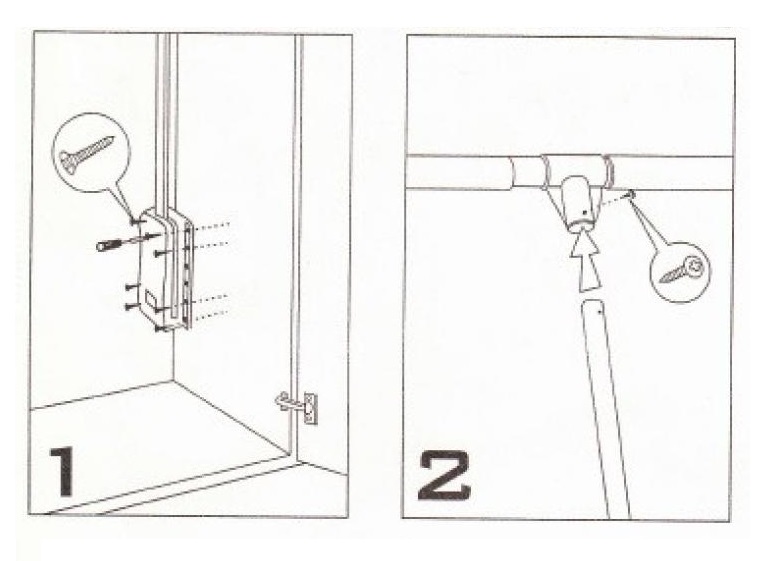 1

2