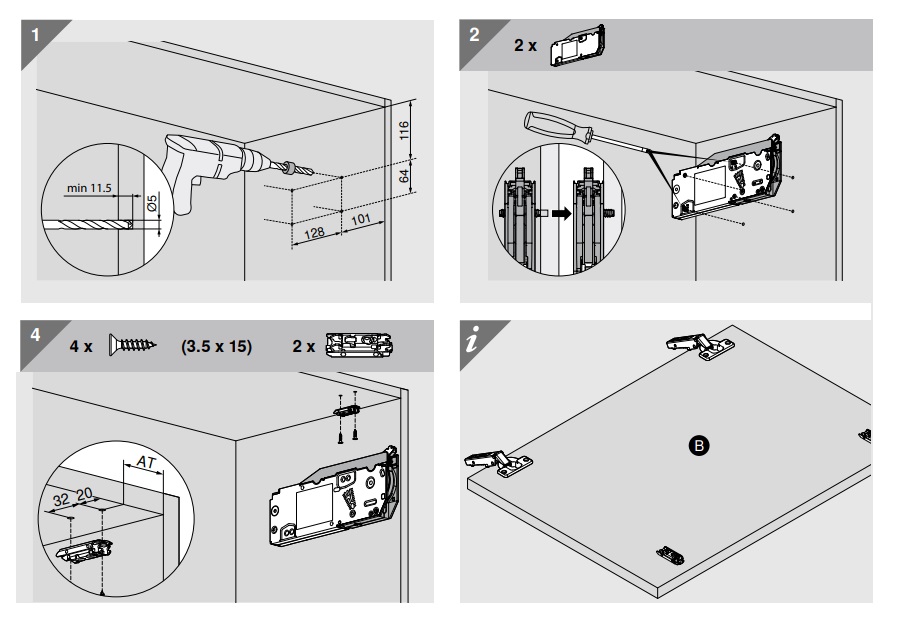 1

min 11.5

Ø5

116

64

128

101

2

2 x

4

4 x

(3.5 x 15)

2 x

AT

32

20

i

B