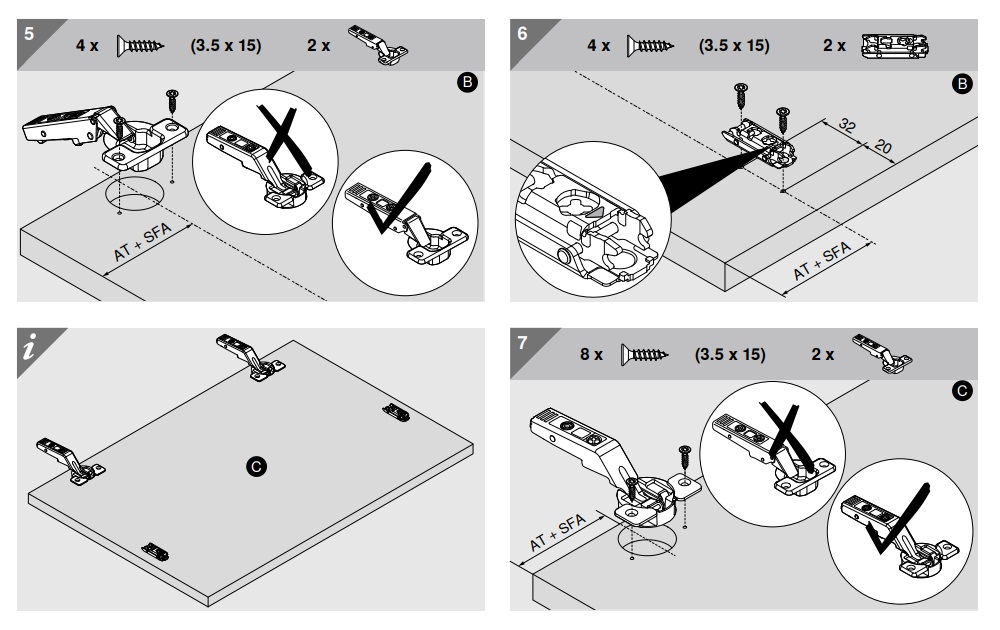 5 4 x (3.5 x 15) 2 x

B

AT + SFA

6 4 x (3.5 x 15) 2 x

B

32

20

AT + SFA

i

C

7 8 x (3.5 x 15) 2 x

C

AT + SFA