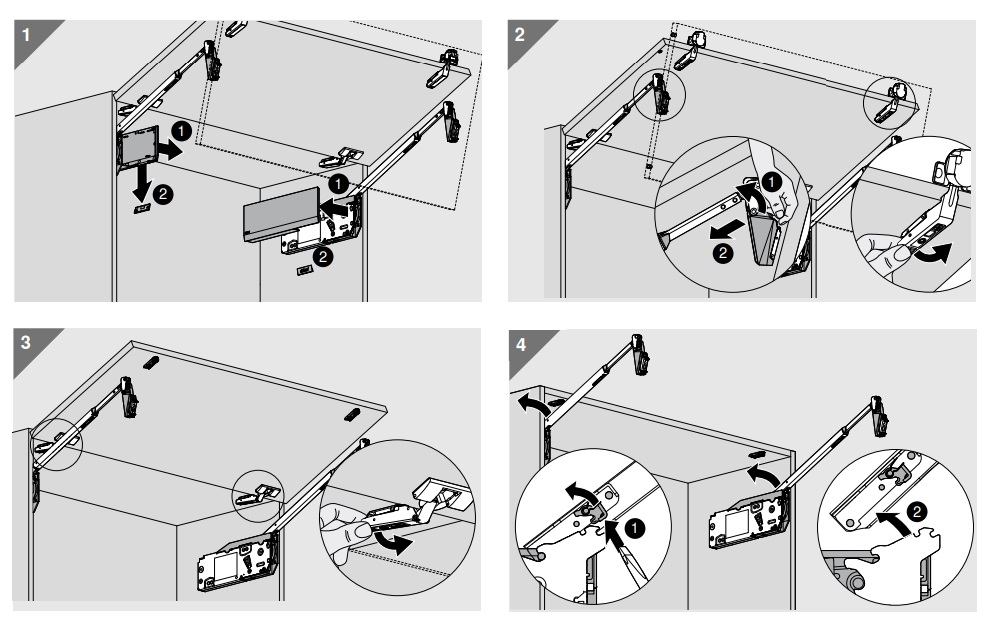 1
1
2
1
2

2
1
2

3

4
1
2