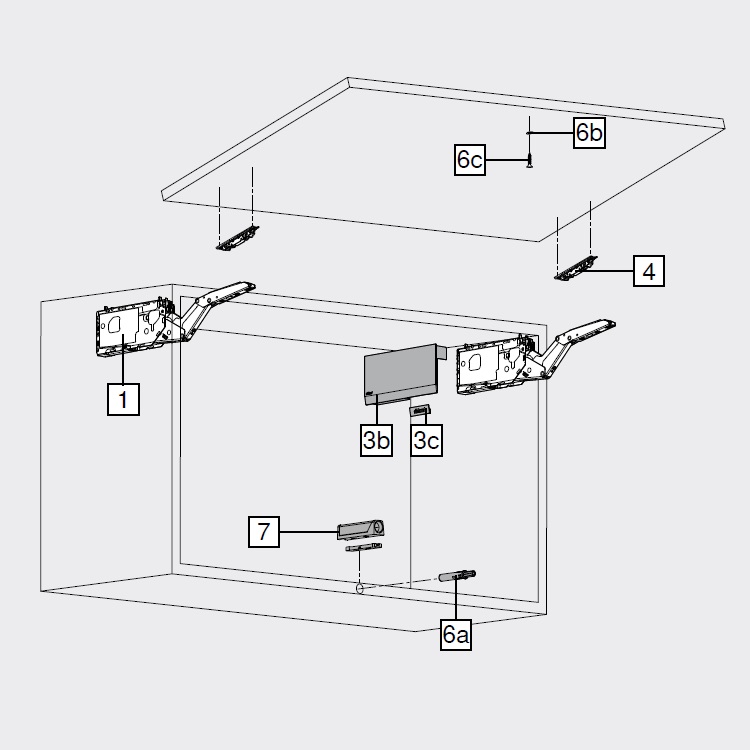 6b
6c
4
1
3b
3c
7
6a