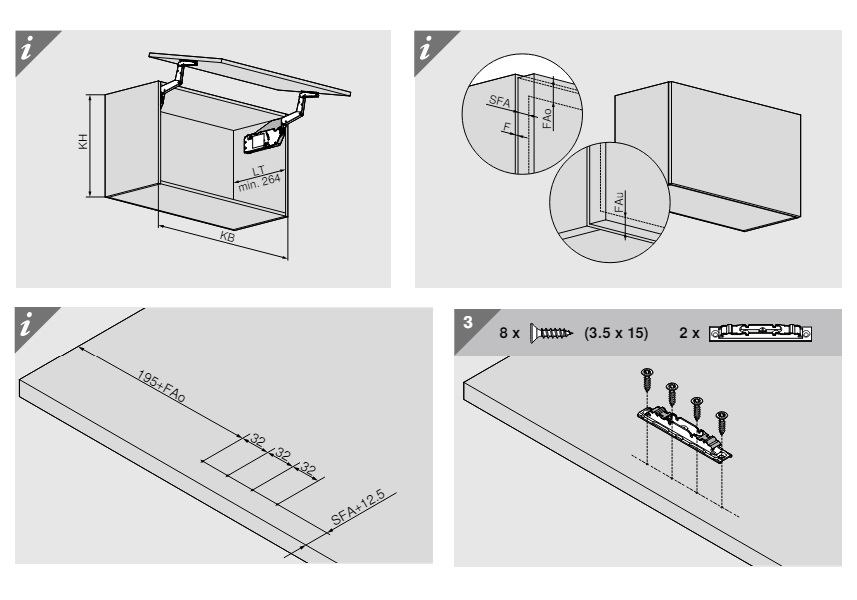 i

KH

LT
min. 264

KB

i

SFA

F

FAo

FAu

i

195+FAo

32

32

32

SFA+12.5

3

8 x (3.5 x 15) 2 x