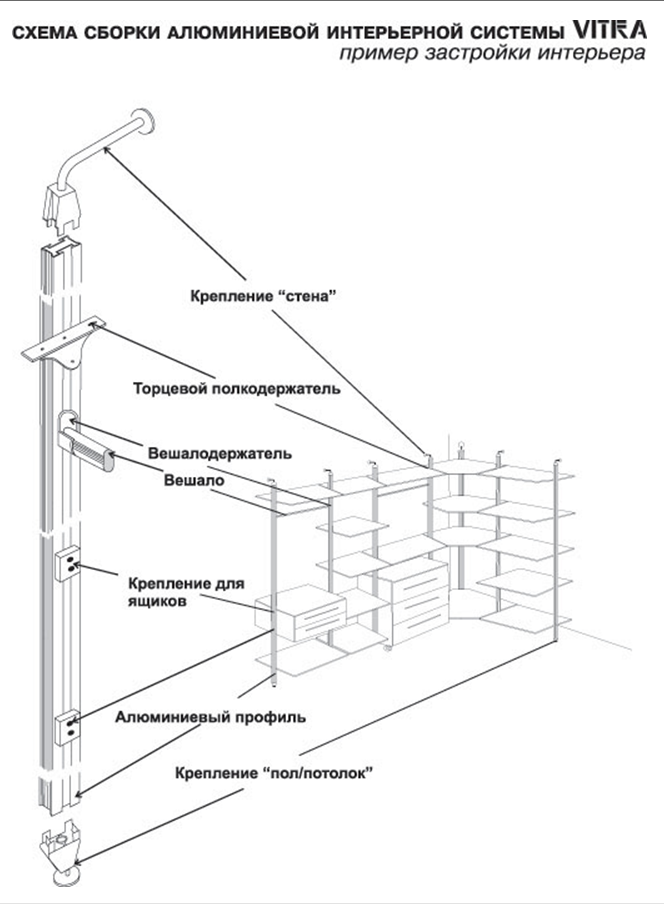 СХЕМА СБОРКИ АЛЮМИНИЕВОЙ ИНТЕРЬЕРНОЙ СИСТЕМЫ VITRA
пример застройки интерьера

Крепление “стена”

Торцевой полкодержатель

Вешалодержатель

Вешало

Крепление для ящиков

Алюминиевый профиль

Крепление “пол/потолок”