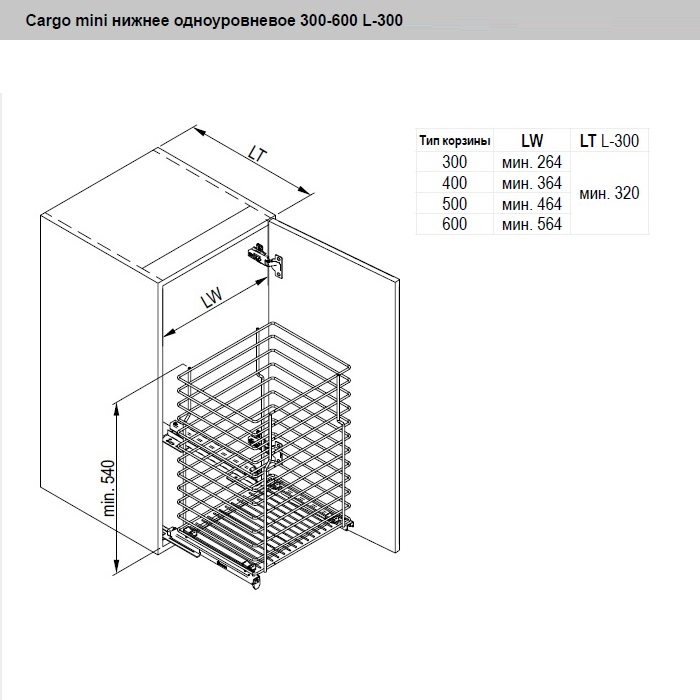 Cargo mini нижнее одноуровневое 300-600 L-300

LT

LW

min. 540

| Тип корзины | LW | LT L-300 |
|---|---|---|
| 300 | мин. 264 | мин. 320 |
| 400 | мин. 364 | |
| 500 | мин. 464 | |
| 600 | мин. 564 | |