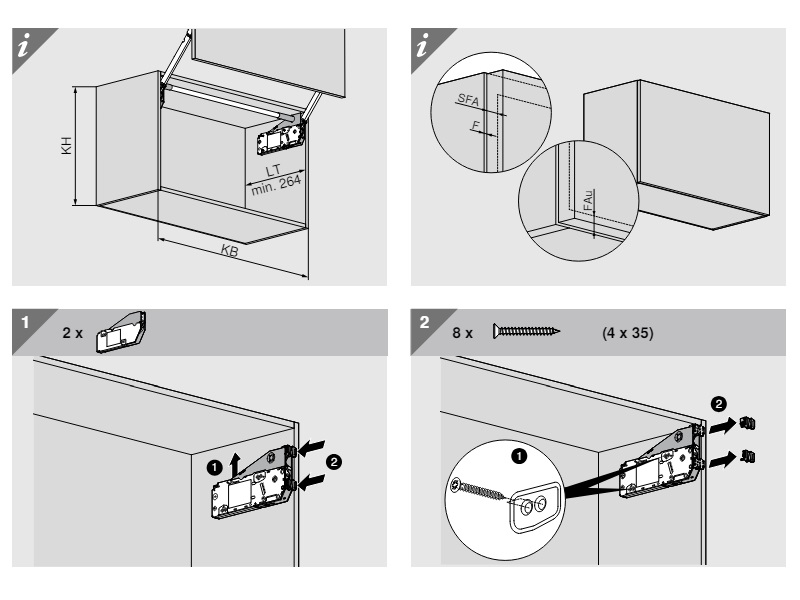 i

KH

LT
min. 264

KB

i

SFA

F

FAu

1 2 x

❶

❷

2 8 x (4 x 35)

❶

❷