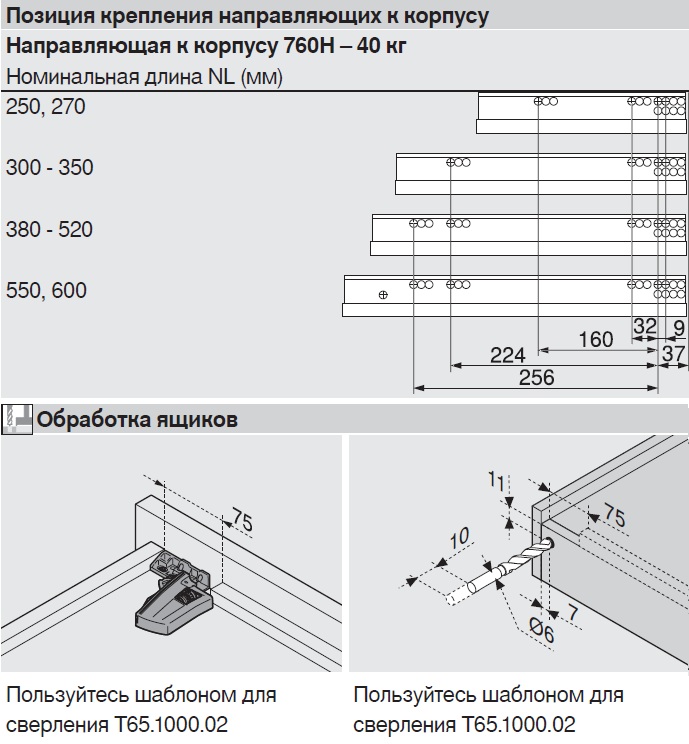 Позиция крепления направляющих к корпусу

Направляющая к корпусу 760H – 40 кг

Номинальная длина NL (мм)

250, 270

300 - 350

380 - 520

550, 600

32 9

160

224 37

256

Обработка ящиков

75

11

75

10

7

Ø6

Пользуйтесь шаблоном для сверления T65.1000.02

Пользуйтесь шаблоном для сверления T65.1000.02