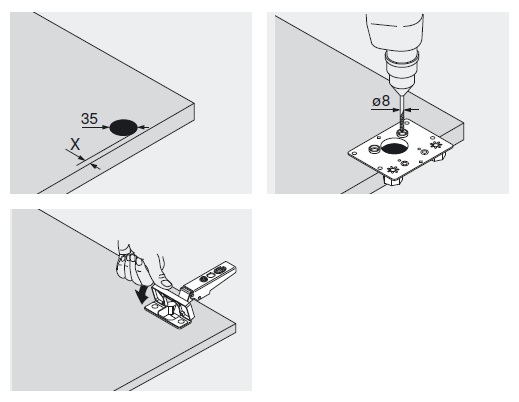 35
X
ø8