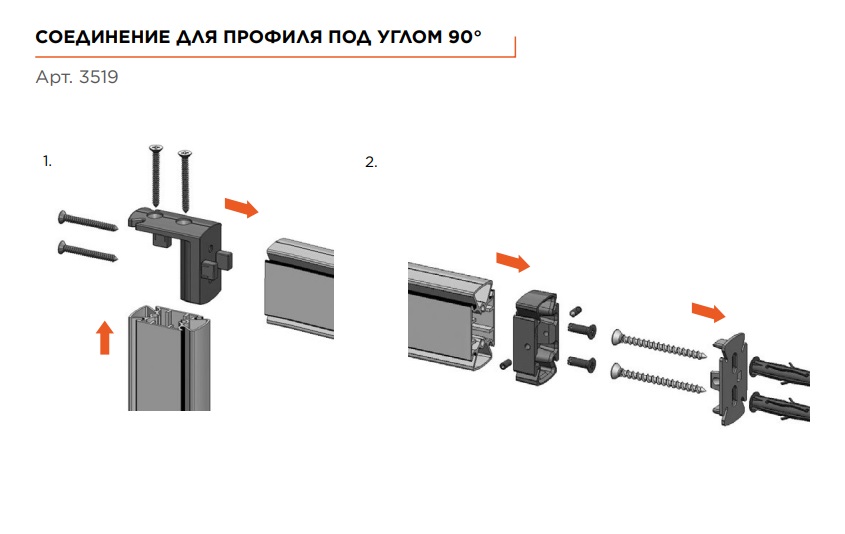 СОЕДИНЕНИЕ ДЛЯ ПРОФИЛЯ ПОД УГЛОМ 90°

Арт. 3519

1.

2.