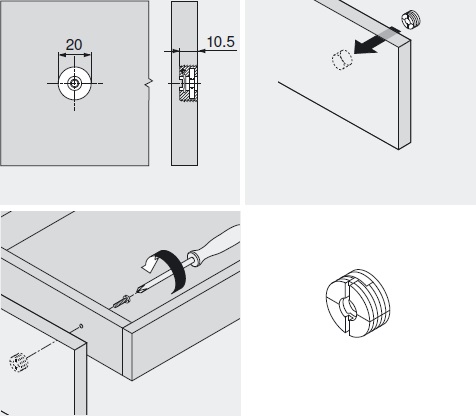 20

10.5