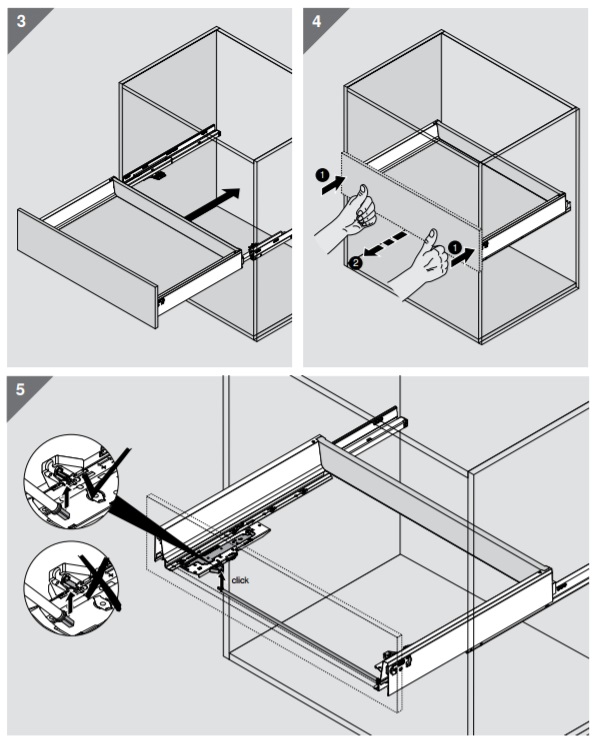 3

4

1

2

1

5

click