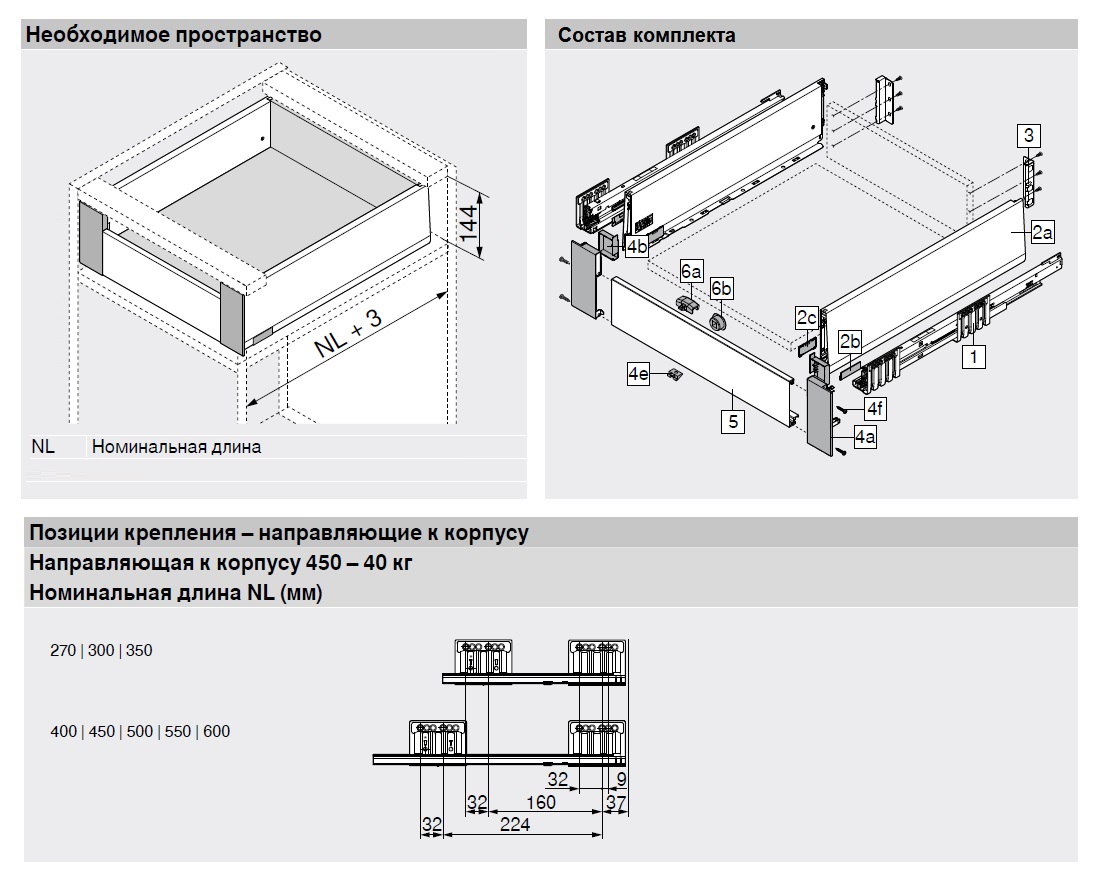 Необходимое пространство

144

NL + 3

NL Номинальная длина

Состав комплекта

3

2a

4b

6a

6b

2c

2b

1

4e

5

4f

4a

Позиции крепления – направляющие к корпусу
Направляющая к корпусу 450 – 40 кг
Номинальная длина NL (мм)

270 | 300 | 350

400 | 450 | 500 | 550 | 600

32

9

32

160

37

32

224