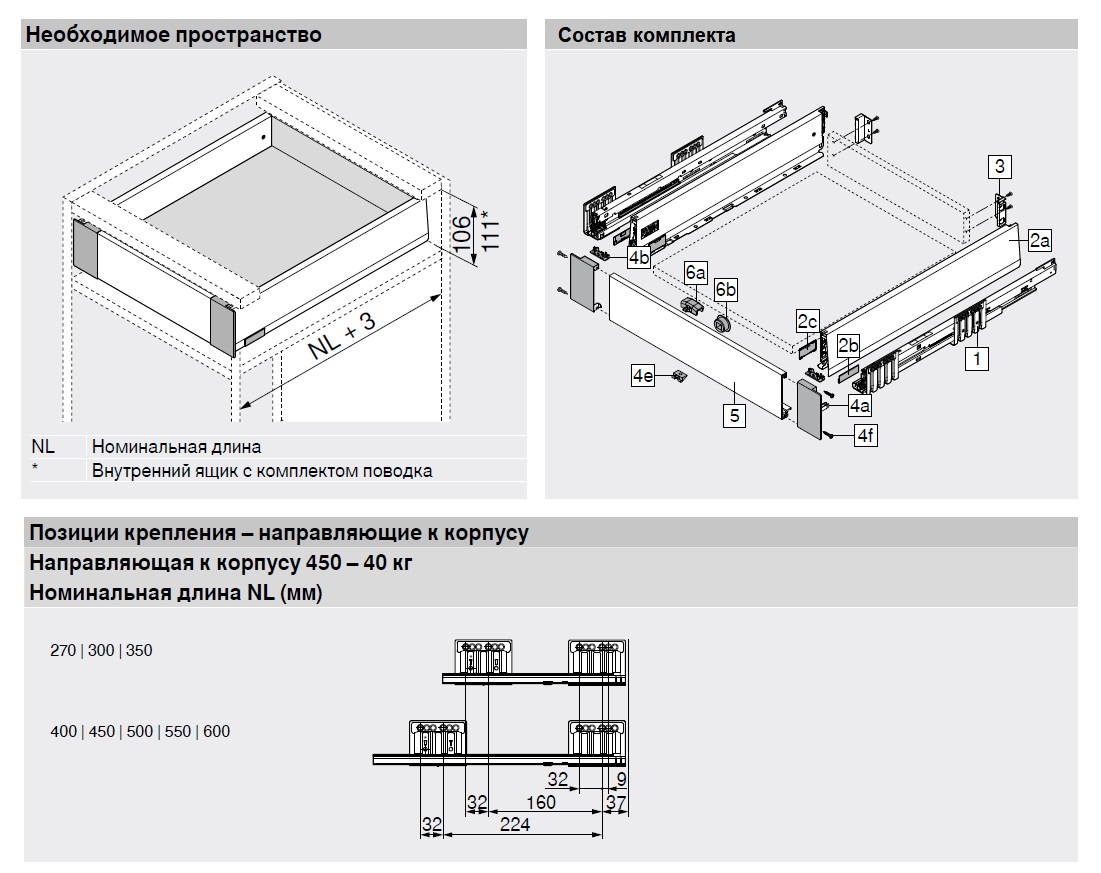 Необходимое пространство

106
111*
NL + 3

| NL | Номинальная длина |
|---|---|
| * | Внутренний ящик с комплектом поводка |

Состав комплекта

3
2a
4b
6a
6b
2c
2b
1
4e
5
4a
4f

Позиции крепления – направляющие к корпусу
Направляющая к корпусу 450 – 40 кг
Номинальная длина NL (мм)

270 | 300 | 350

400 | 450 | 500 | 550 | 600

32
9
32
160
37
32
224