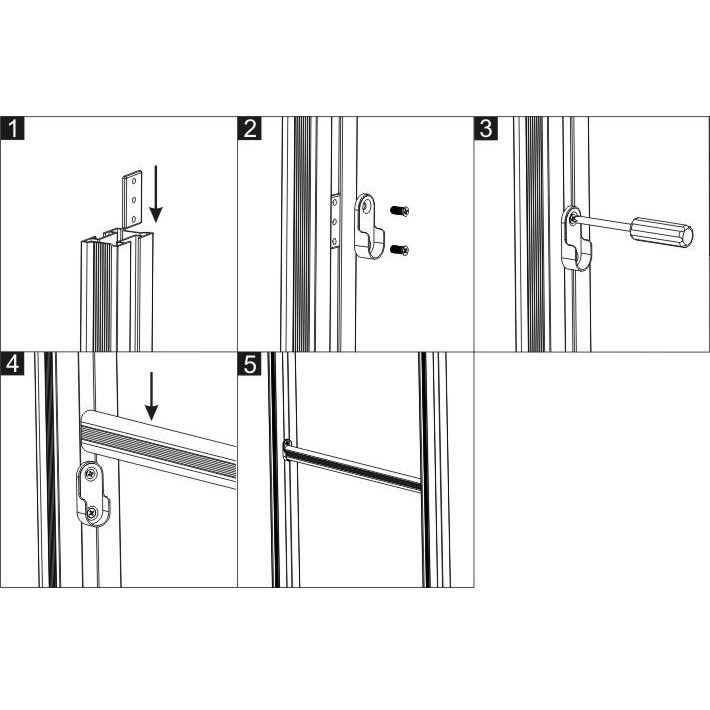 1

2

3

4

5